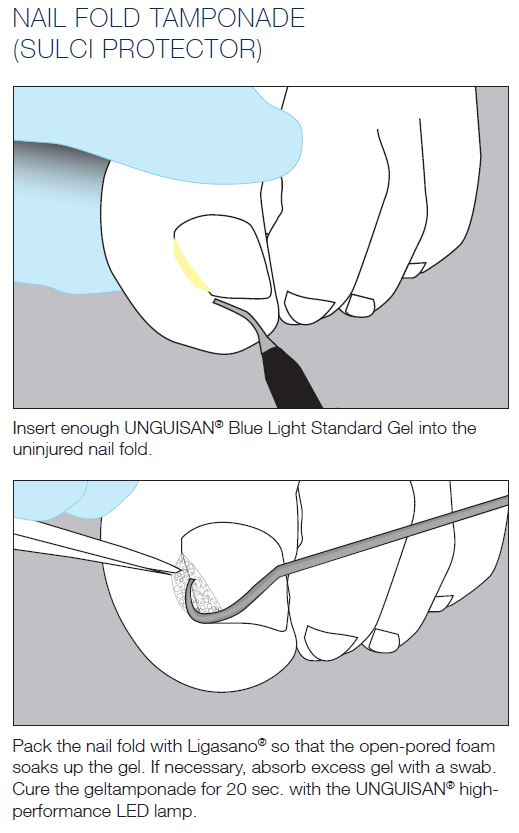 NAIL FOLD TAMPONADE
(SULCI PROTECTOR)

Insert enough UNGUISAN® Blue Light Standard Gel into the uninjured nail fold.

Pack the nail fold with Ligasano® so that the open-pored foam soaks up the gel. If necessary, absorb excess gel with a swab. Cure the geltamponade for 20 sec. with the UNGUISAN® high-performance LED lamp.